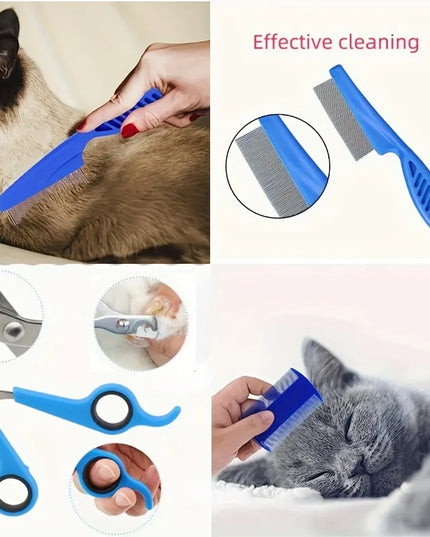 Effective cleaning